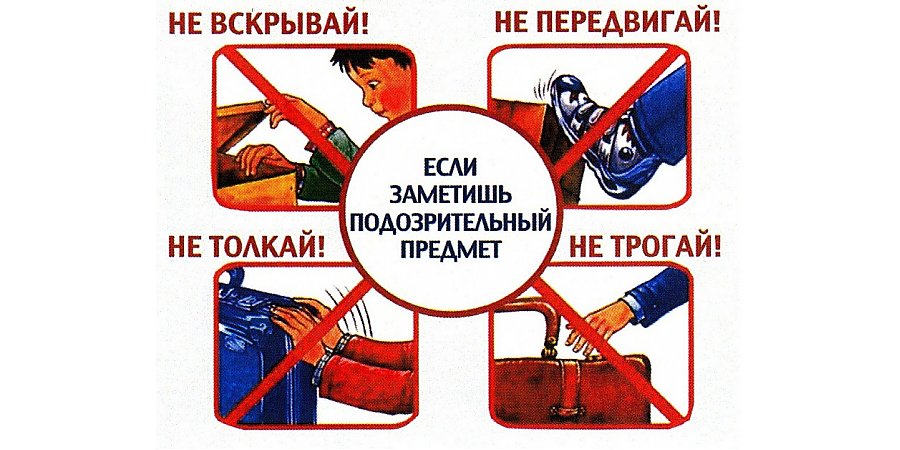 НЕ ВСКРЫВАЙ!

НЕ ПЕРЕДВИГАЙ!

ЕСЛИ ЗАМЕТИШЬ ПОДОЗРИТЕЛЬНЫЙ ПРЕДМЕТ

НЕ ТОЛКАЙ!

НЕ ТРОГАЙ!