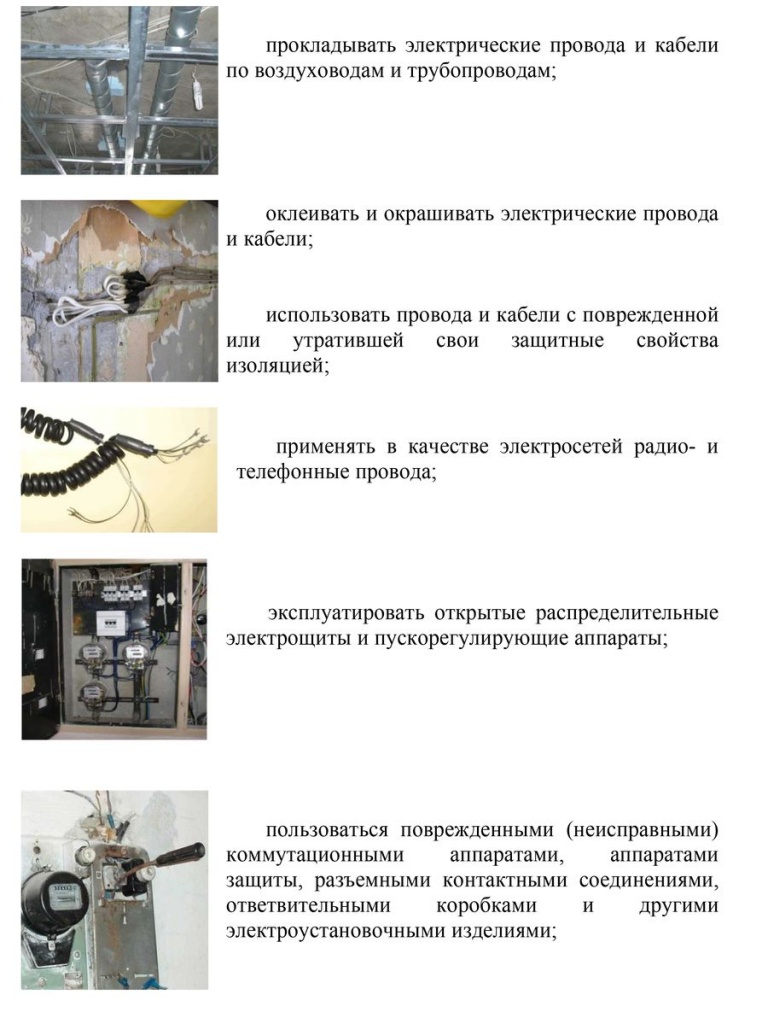 прокладывать электрические провода и кабели по воздуховодам и трубопроводам;

оклеивать и окрашивать электрические провода и кабели;

использовать провода и кабели с поврежденной или утратившей свои защитные свойства изоляцией;

применять в качестве электросетей радио- и телефонные провода;

эксплуатировать открытые распределительные электрощиты и пускорегулирующие аппараты;

пользоваться поврежденными (неисправными) коммутационными аппаратами, аппаратами защиты, разъемными контактными соединениями, ответвительными коробками и другими электроустановочными изделиями;