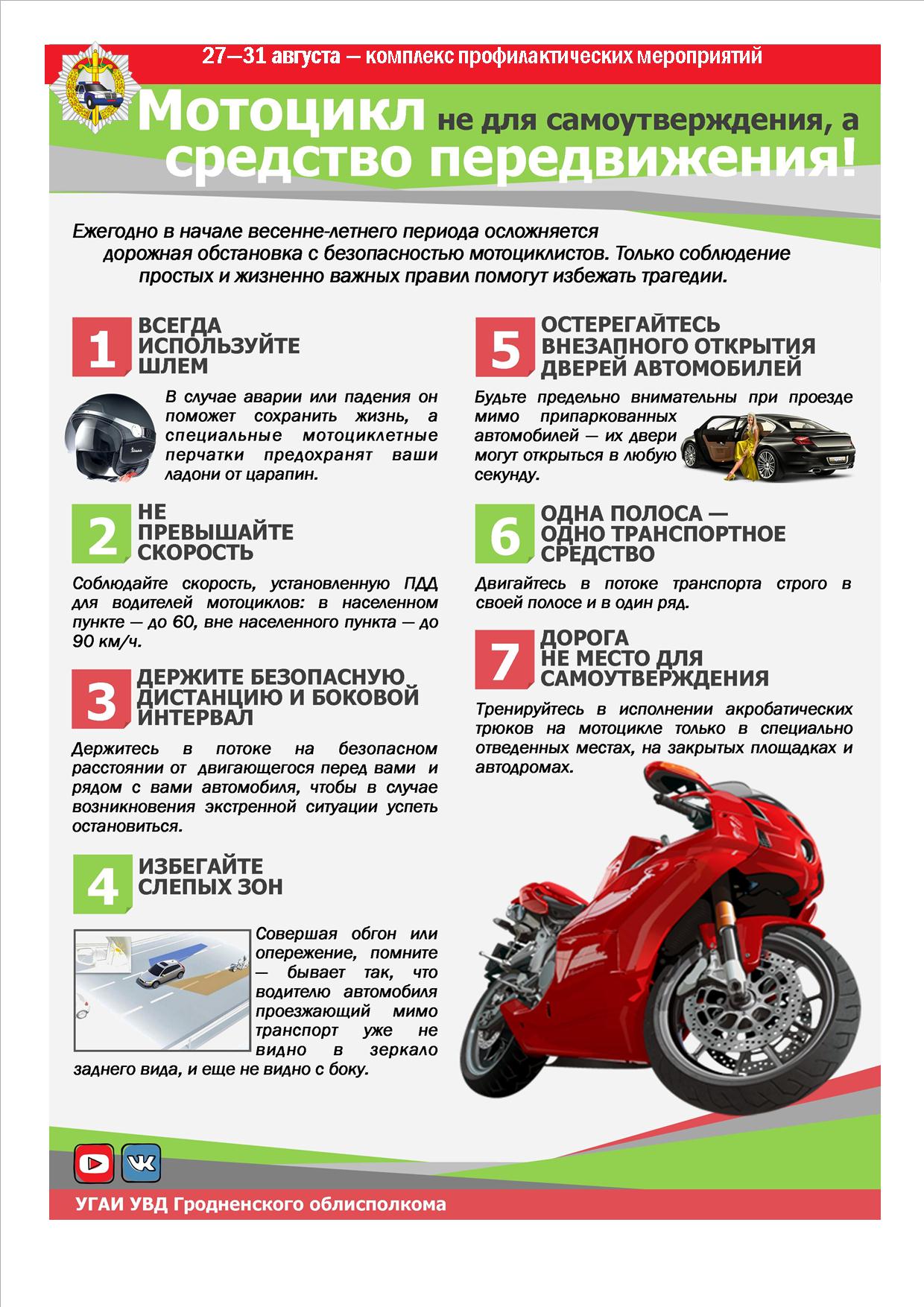 27—31 августа — комплекс профилактических мероприятий

Мотоцикл не для самоутверждения, а средство передвижения!

Ежегодно в начале весенне-летнего периода осложняется дорожная обстановка с безопасностью мотоциклистов. Только соблюдение простых и жизненно важных правил помогут избежать трагедии.

1 ВСЕГДА ИСПОЛЬЗУЙТЕ ШЛЕМ

В случае аварии или падения он поможет сохранить жизнь, а специальные мотоциклетные перчатки предохранят ваши ладони от царапин.

2 НЕ ПРЕВЫШАЙТЕ СКОРОСТЬ

Соблюдайте скорость, установленную ПДД для водителей мотоциклов: в населенном пункте — до 60, вне населенного пункта — до 90 км/ч.

3 ДЕРЖИТЕ БЕЗОПАСНУЮ ДИСТАНЦИЮ И БОКОВОЙ ИНТЕРВАЛ

Держитесь в потоке на безопасном расстоянии от двигающегося перед вами и рядом с вами автомобиля, чтобы в случае возникновения экстренной ситуации успеть остановиться.

4 ИЗБЕГАЙТЕ СЛЕПЫХ ЗОН

Совершая обгон или опережение, помните — бывает так, что водителю автомобиля проезжающий мимо транспорт уже не видно в зеркало заднего вида, и еще не видно с боку.

5 ОСТЕРЕГАЙТЕСЬ ВНЕЗАПНОГО ОТКРЫТИЯ ДВЕРЕЙ АВТОМОБИЛЕЙ

Будьте предельно внимательны при проезде мимо припаркованных автомобилей — их двери могут открыться в любую секунду.

6 ОДНА ПОЛОСА — ОДНО ТРАНСПОРТНОЕ СРЕДСТВО

Двигайтесь в потоке транспорта строго в своей полосе и в один ряд.

7 ДОРОГА НЕ МЕСТО ДЛЯ САМОУТВЕРЖДЕНИЯ

Тренируйтесь в исполнении акробатических трюков на мотоцикле только в специально отведенных местах, на закрытых площадках и автодромах.

УГАИ УВД Гродненского облисполкома